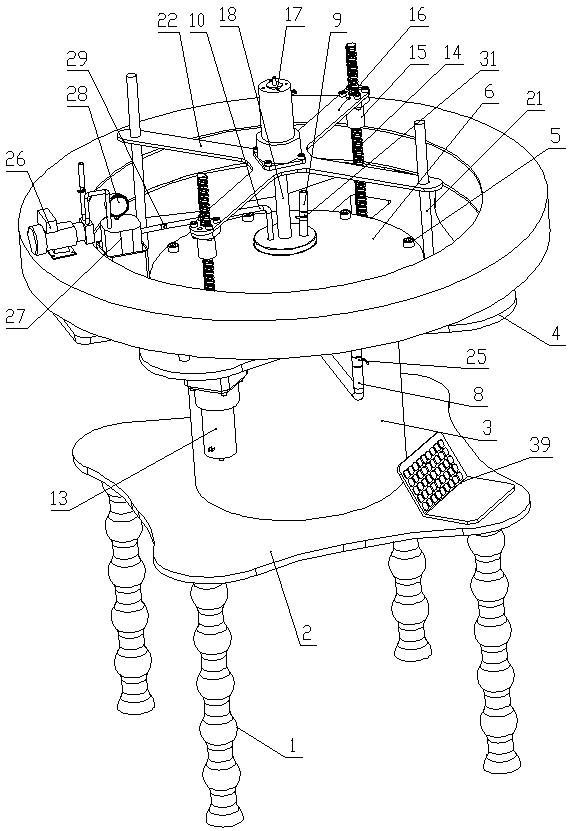 22
10
18
17
9
16
15
14
31
29
28
6
21
5
26
27
4
25
8
3
39
13
2
1